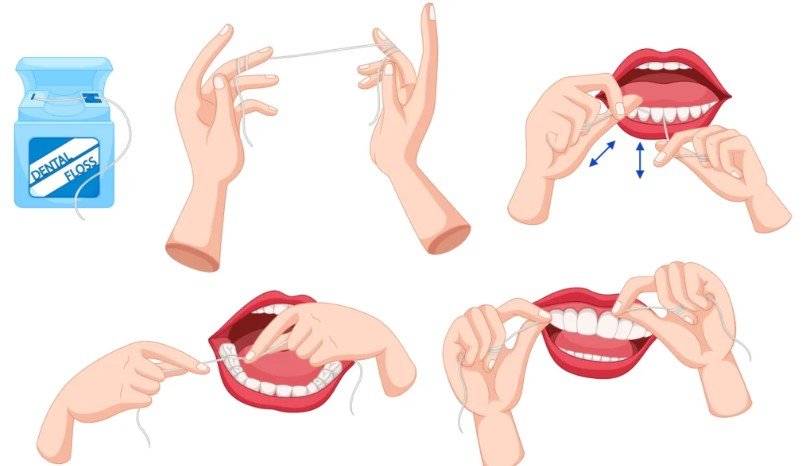 DENTAL FLOSS